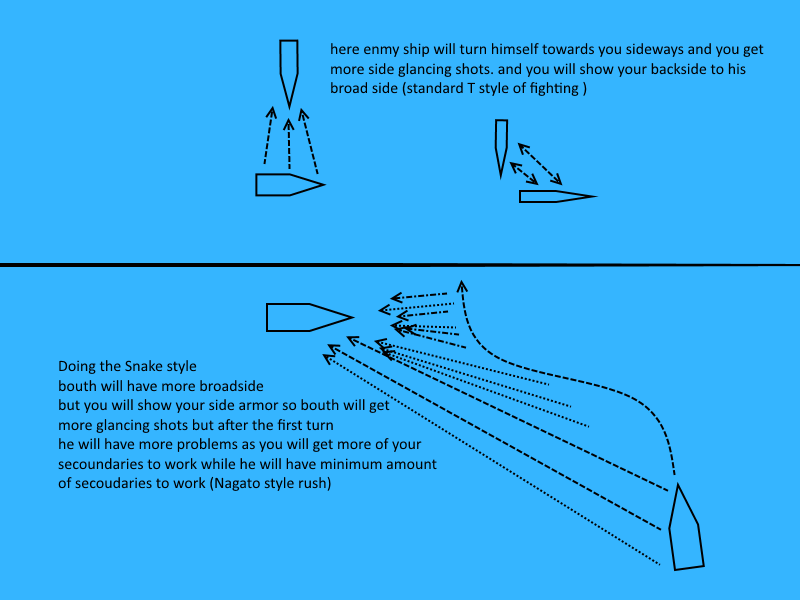 here enmy ship will turn himself towards you sideways and you get more side glancing shots. and you will show your backside to his broad side (standard T style of fighting )

Doing the Snake style
bouth will have more broadside
but you will show your side armor so bouth will get
more glancing shots but after the first turn
he will have more problems as you will get more of your
secoundaries to work while he will have minimum amount
of secoudaries to work (Nagato style rush)