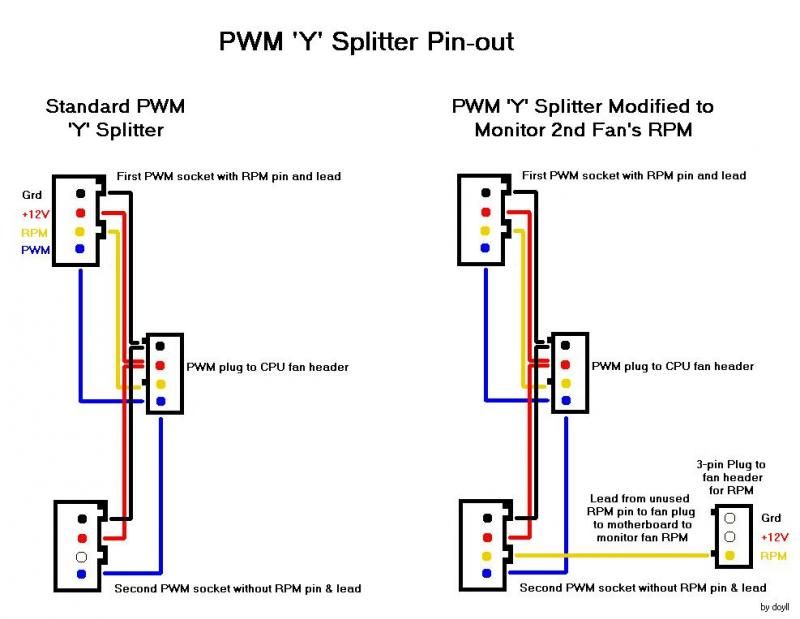 PWM 'Y' Splitter Pin-out

Standard PWM 'Y' Splitter

First PWM socket with RPM pin and lead

Grd
+12V
RPM
PWM

PWM plug to CPU fan header

Second PWM socket without RPM pin & lead

PWM 'Y' Splitter Modified to Monitor 2nd Fan's RPM

First PWM socket with RPM pin and lead

PWM plug to CPU fan header

3-pin Plug to fan header for RPM

Lead from unused RPM pin to fan plug to motherboard to monitor fan RPM

Grd
+12V
RPM

Second PWM socket without RPM pin & lead

by doyll